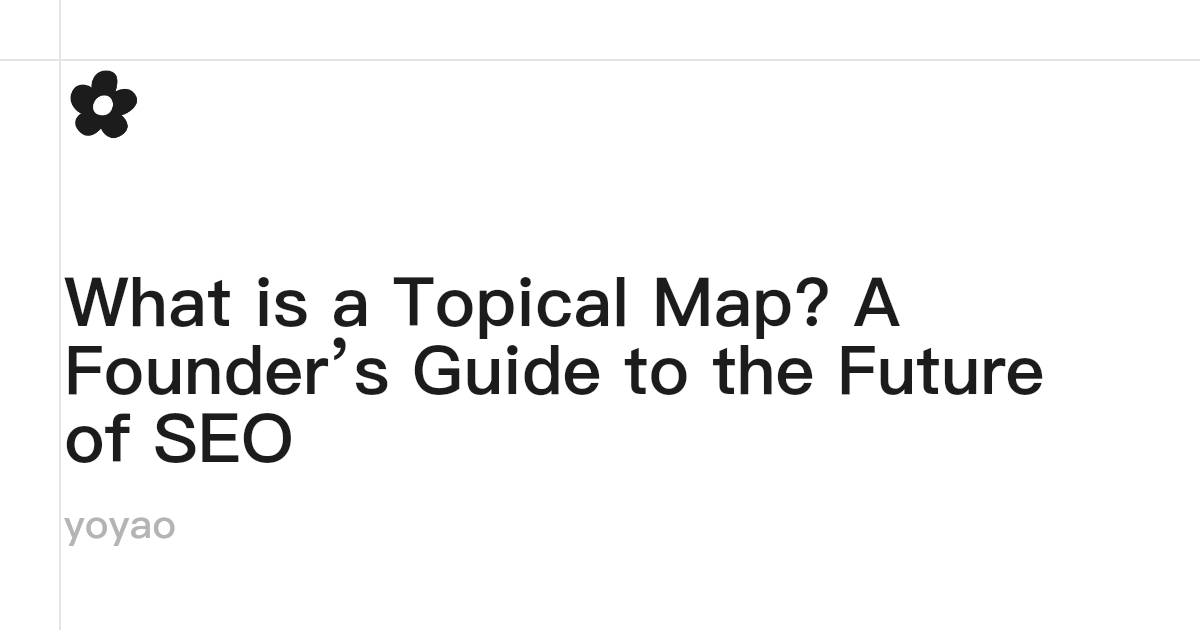 What is a Topical Map? A Founder's Guide to the Future of SEO

yoyao